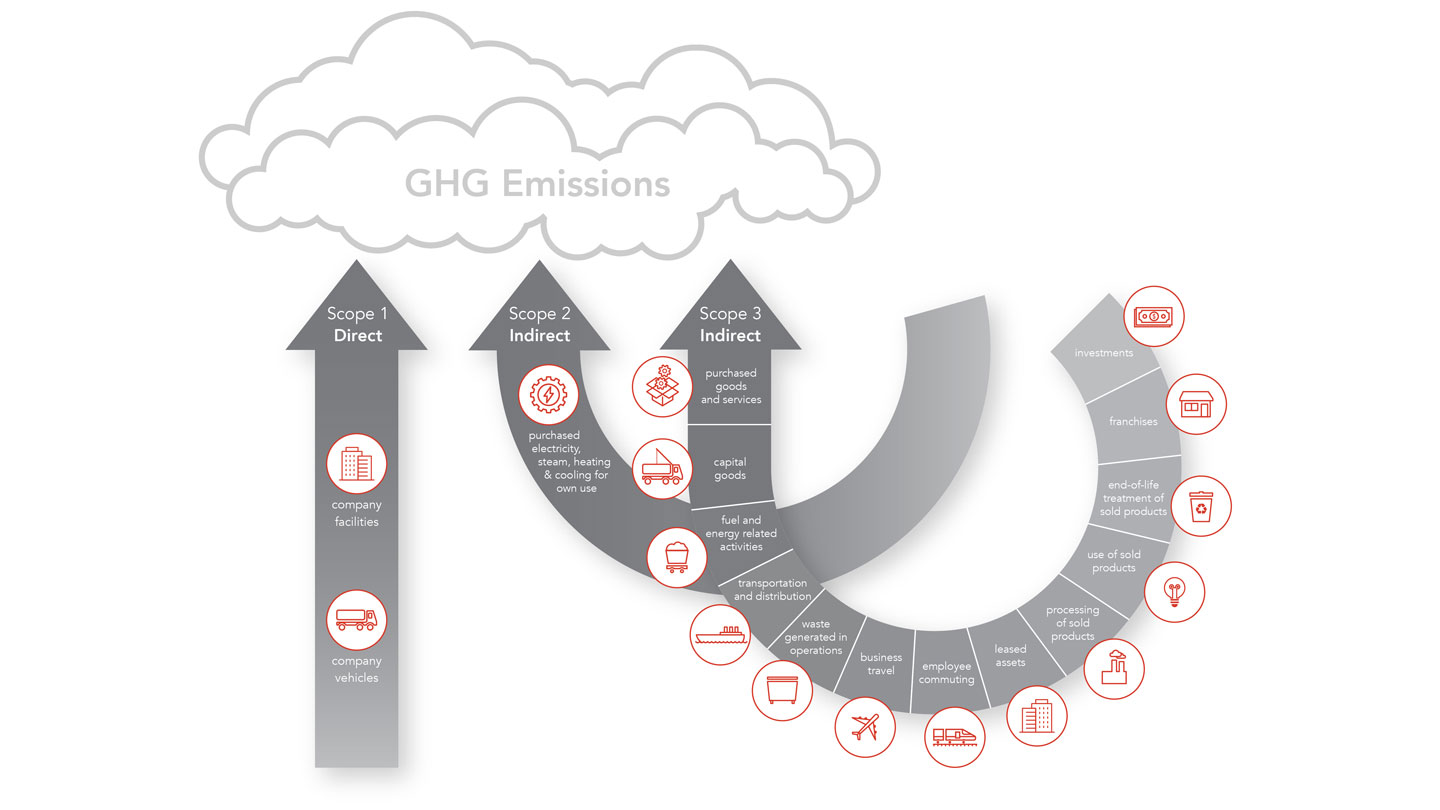 GHG Emissions

Scope 1
Direct

company facilities

company vehicles

Scope 2
Indirect

purchased electricity, steam, heating & cooling for own use

Scope 3
Indirect

purchased goods and services

capital goods

fuel and energy related activities

transportation and distribution

waste generated in operations

business travel

employee commuting

leased assets

processing of sold products

use of sold products

end-of-life treatment of sold products

franchises

investments